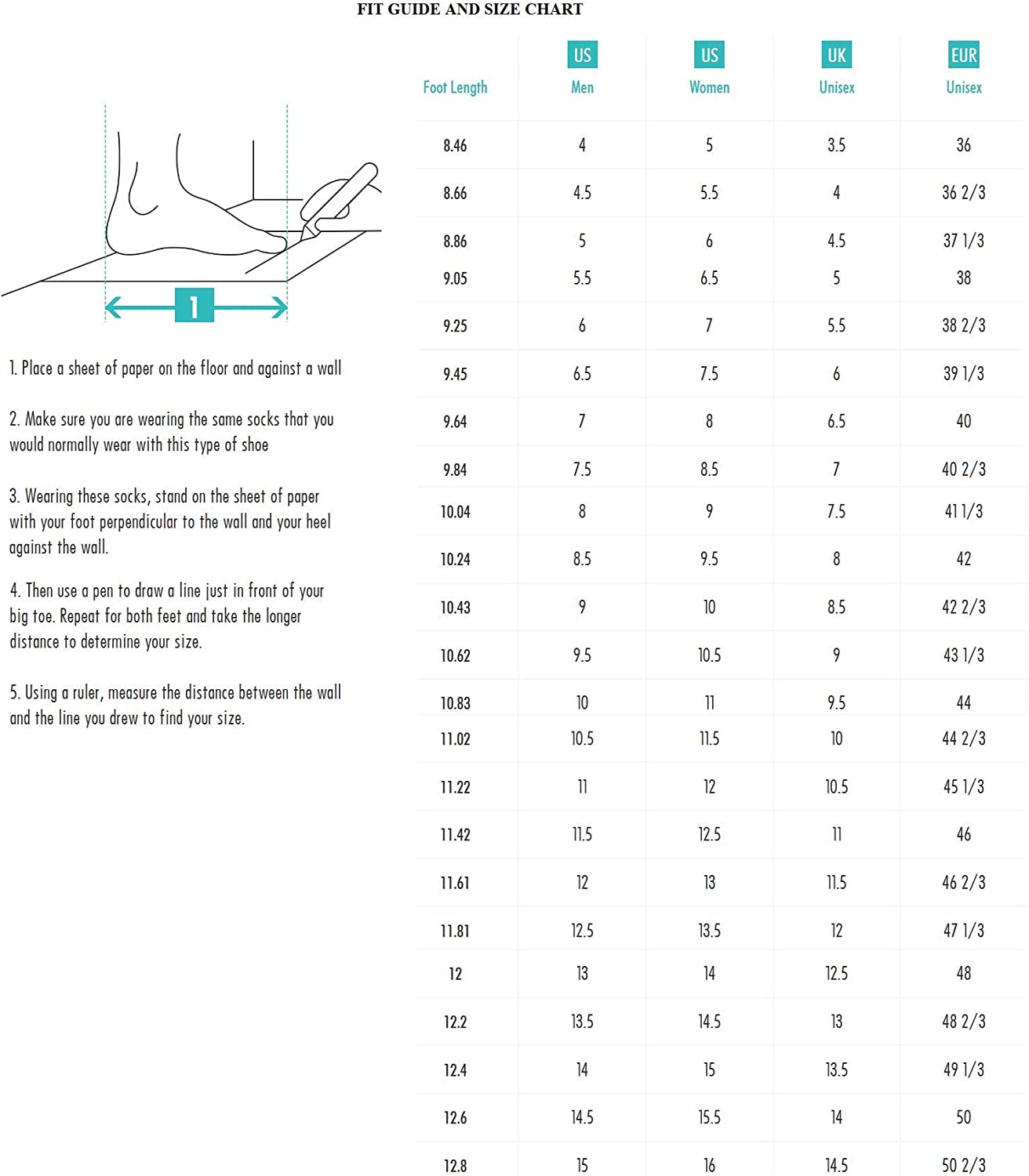 FIT GUIDE AND SIZE CHART

1

1. Place a sheet of paper on the floor and against a wall

2. Make sure you are wearing the same socks that you would normally wear with this type of shoe

3. Wearing these socks, stand on the sheet of paper with your foot perpendicular to the wall and your heel against the wall.

4. Then use a pen to draw a line just in front of your big toe. Repeat for both feet and take the longer distance to determine your size.

5. Using a ruler, measure the distance between the wall and the line you drew to find your size.

| Foot Length | US Men | US Women | UK Unisex | EUR Unisex |
|---|---|---|---|---|
| 8.46 | 4 | 5 | 3.5 | 36 |
| 8.66 | 4.5 | 5.5 | 4 | 36 2/3 |
| 8.86 | 5 | 6 | 4.5 | 37 1/3 |
| 9.05 | 5.5 | 6.5 | 5 | 38 |
| 9.25 | 6 | 7 | 5.5 | 38 2/3 |
| 9.45 | 6.5 | 7.5 | 6 | 39 1/3 |
| 9.64 | 7 | 8 | 6.5 | 40 |
| 9.84 | 7.5 | 8.5 | 7 | 40 2/3 |
| 10.04 | 8 | 9 | 7.5 | 41 1/3 |
| 10.24 | 8.5 | 9.5 | 8 | 42 |
| 10.43 | 9 | 10 | 8.5 | 42 2/3 |
| 10.62 | 9.5 | 10.5 | 9 | 43 1/3 |
| 10.83 | 10 | 11 | 9.5 | 44 |
| 11.02 | 10.5 | 11.5 | 10 | 44 2/3 |
| 11.22 | 11 | 12 | 10.5 | 45 1/3 |
| 11.42 | 11.5 | 12.5 | 11 | 46 |
| 11.61 | 12 | 13 | 11.5 | 46 2/3 |
| 11.81 | 12.5 | 13.5 | 12 | 47 1/3 |
| 12 | 13 | 14 | 12.5 | 48 |
| 12.2 | 13.5 | 14.5 | 13 | 48 2/3 |
| 12.4 | 14 | 15 | 13.5 | 49 1/3 |
| 12.6 | 14.5 | 15.5 | 14 | 50 |
| 12.8 | 15 | 16 | 14.5 | 50 2/3 |