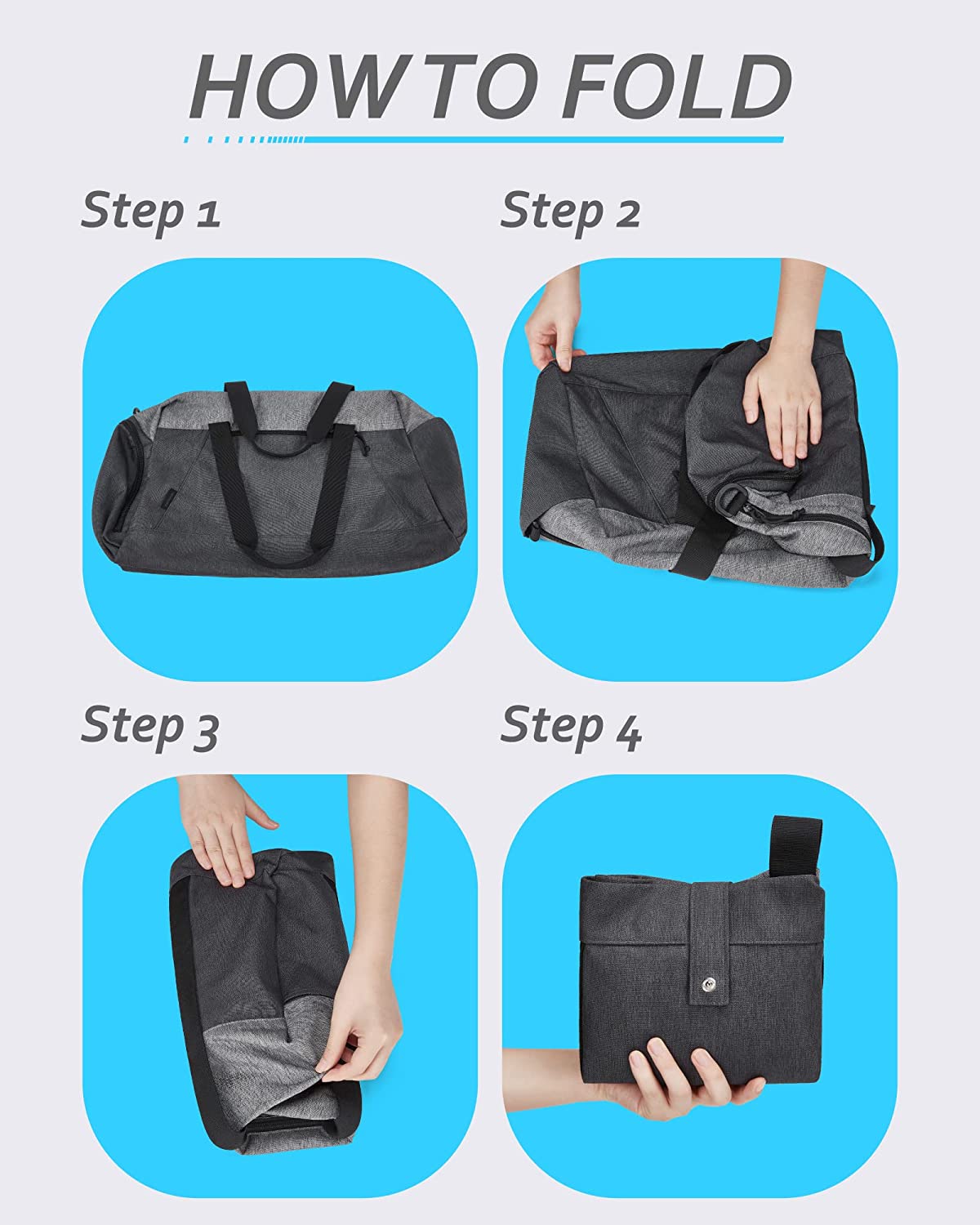 HOW TO FOLD

Step 1

Step 2

Step 3

Step 4