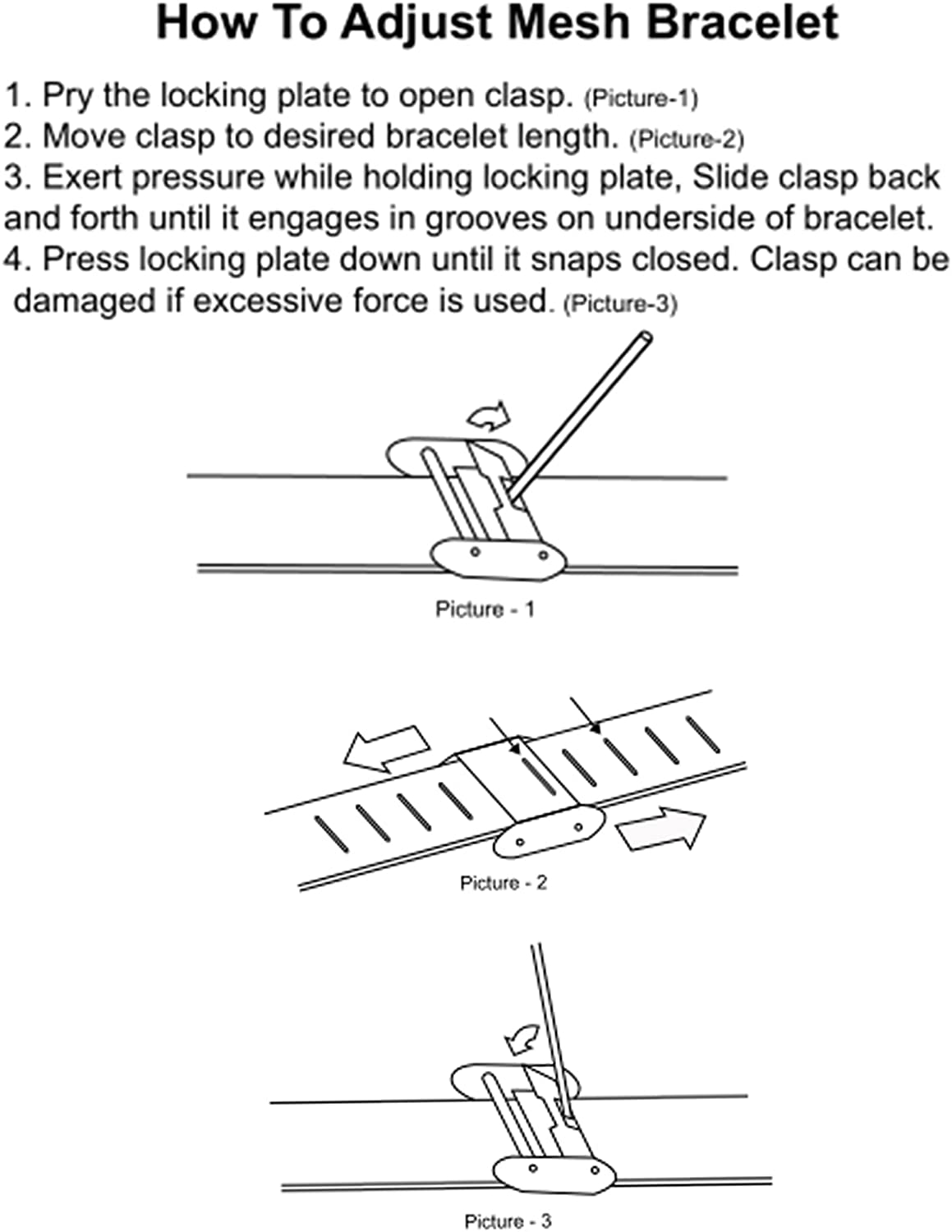 How To Adjust Mesh Bracelet

1. Pry the locking plate to open clasp. (Picture-1)
2. Move clasp to desired bracelet length. (Picture-2)
3. Exert pressure while holding locking plate, Slide clasp back and forth until it engages in grooves on underside of bracelet.
4. Press locking plate down until it snaps closed. Clasp can be damaged if excessive force is used. (Picture-3)

Picture - 1

Picture - 2

Picture - 3