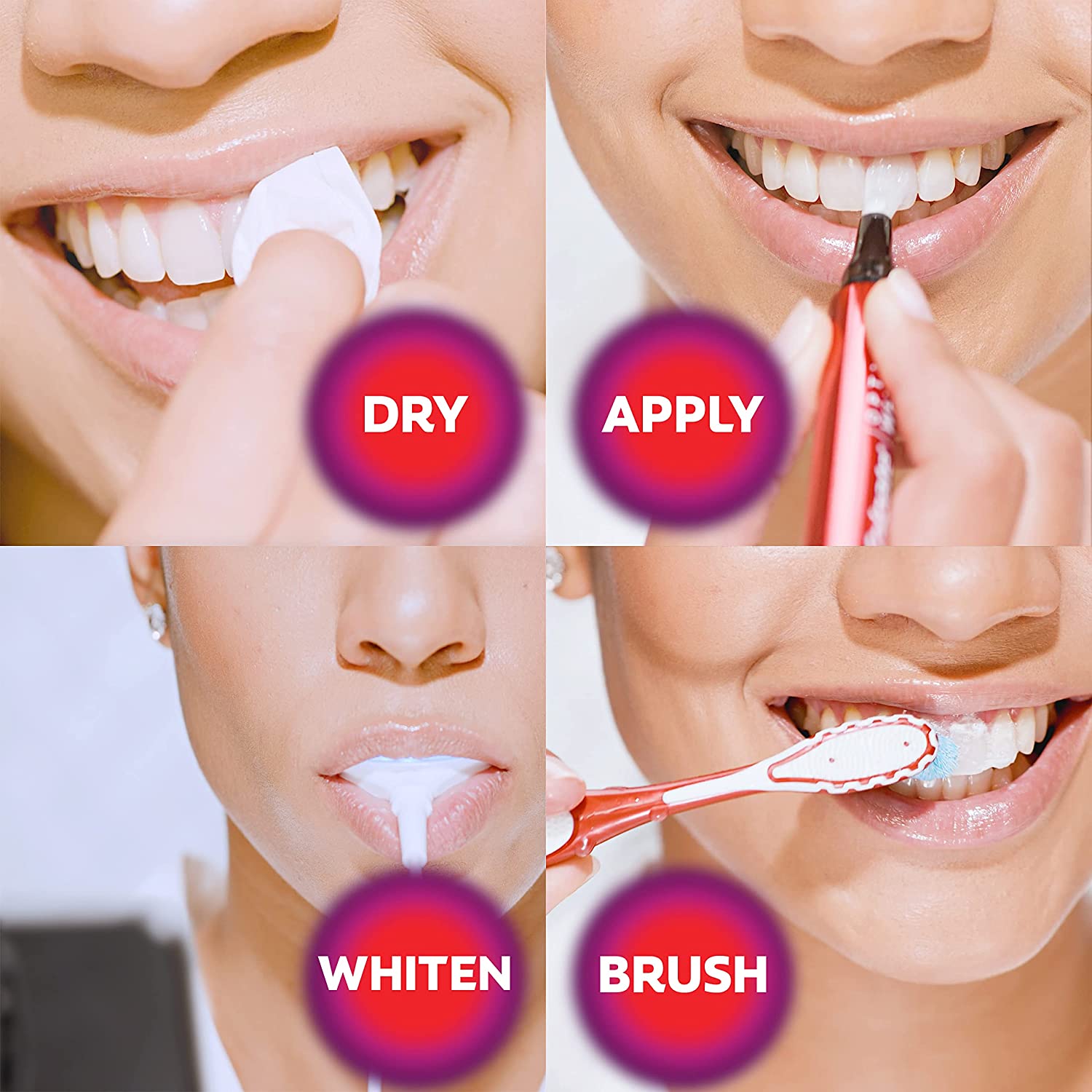 DRY

APPLY

WHITEN

BRUSH