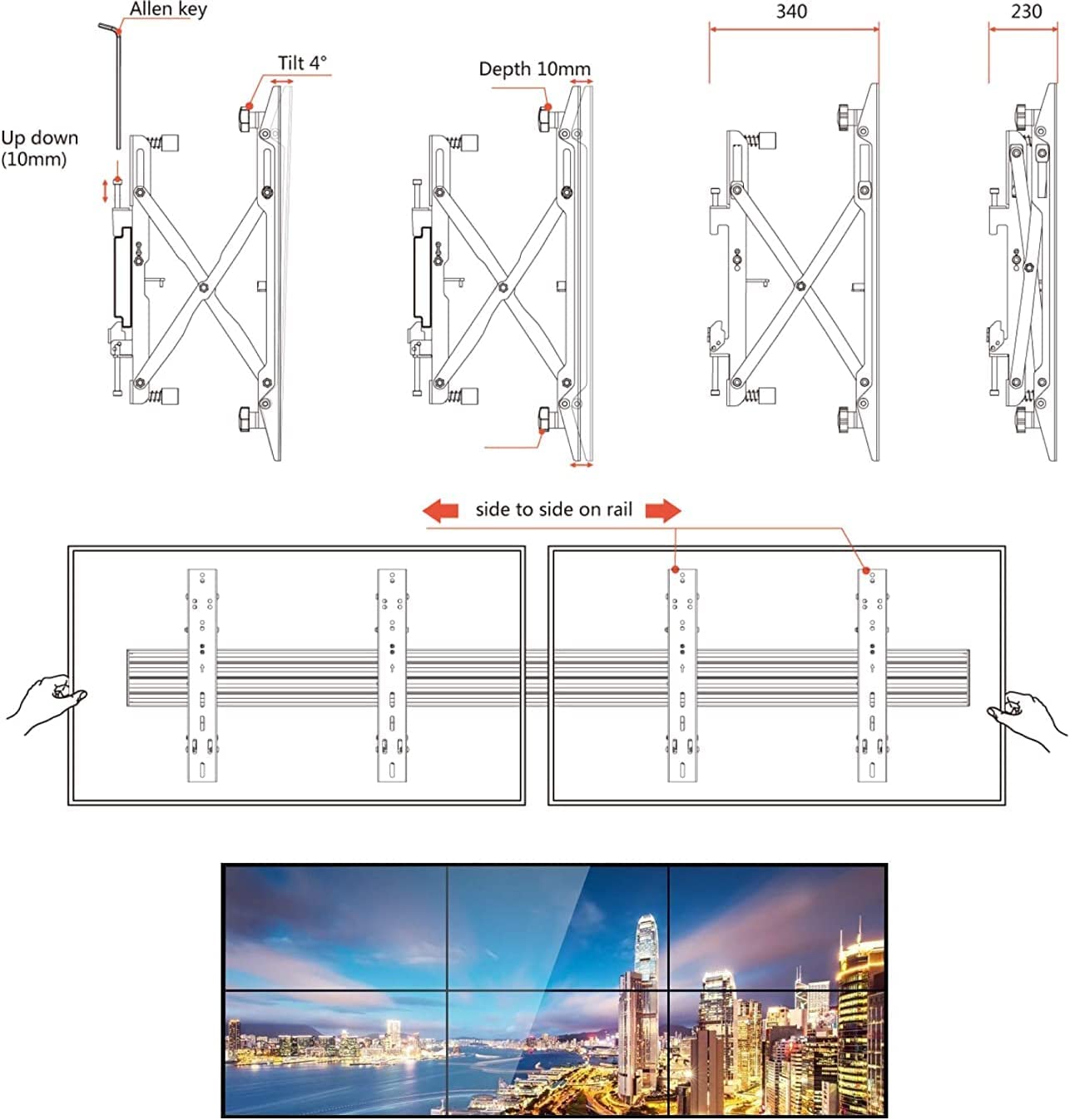 Allen key

Tilt 4°

Up down
(10mm)

Depth 10mm

340

230

side to side on rail