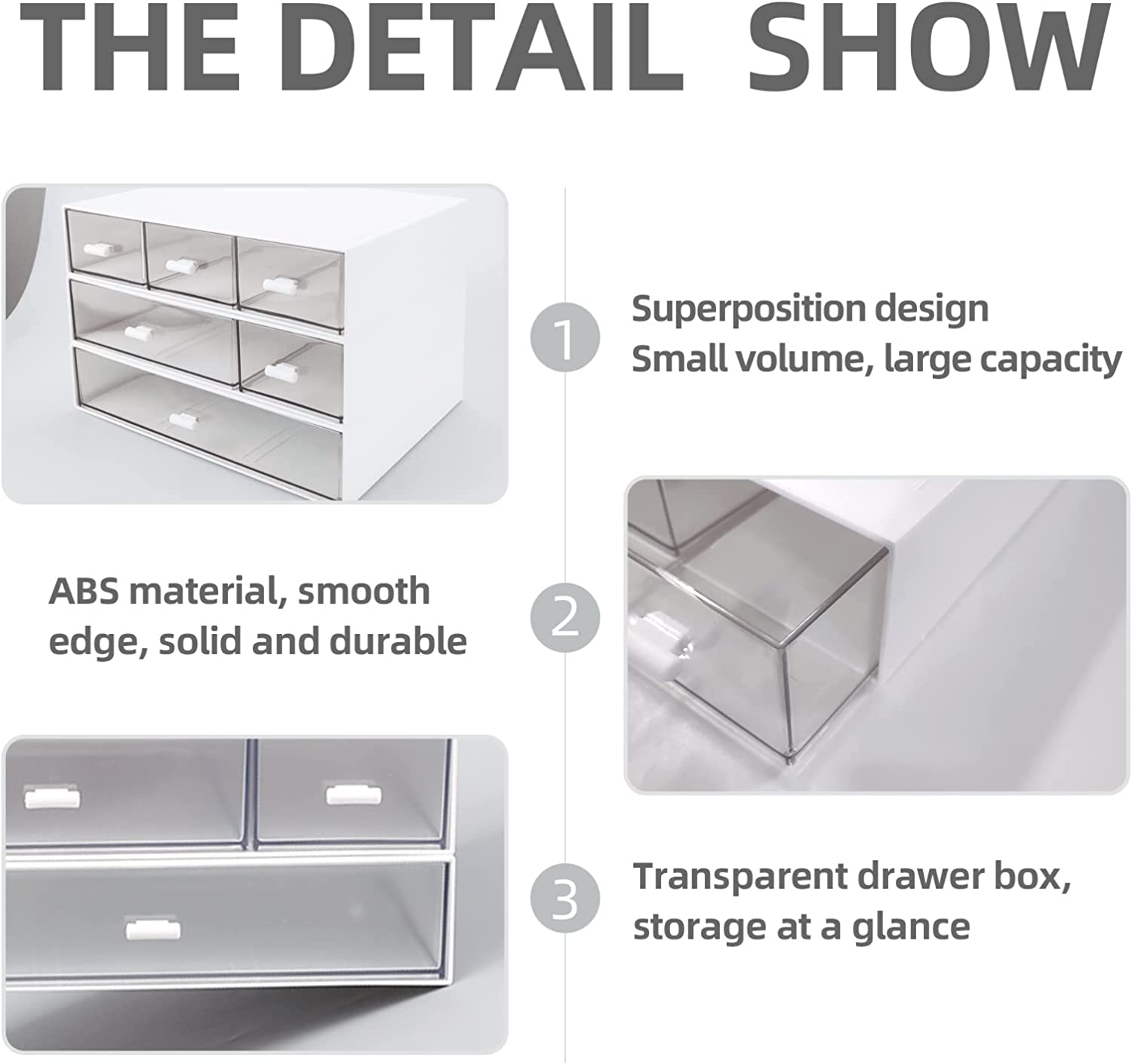 THE DETAIL SHOW

1

Superposition design
Small volume, large capacity

ABS material, smooth edge, solid and durable

2

3

Transparent drawer box, storage at a glance