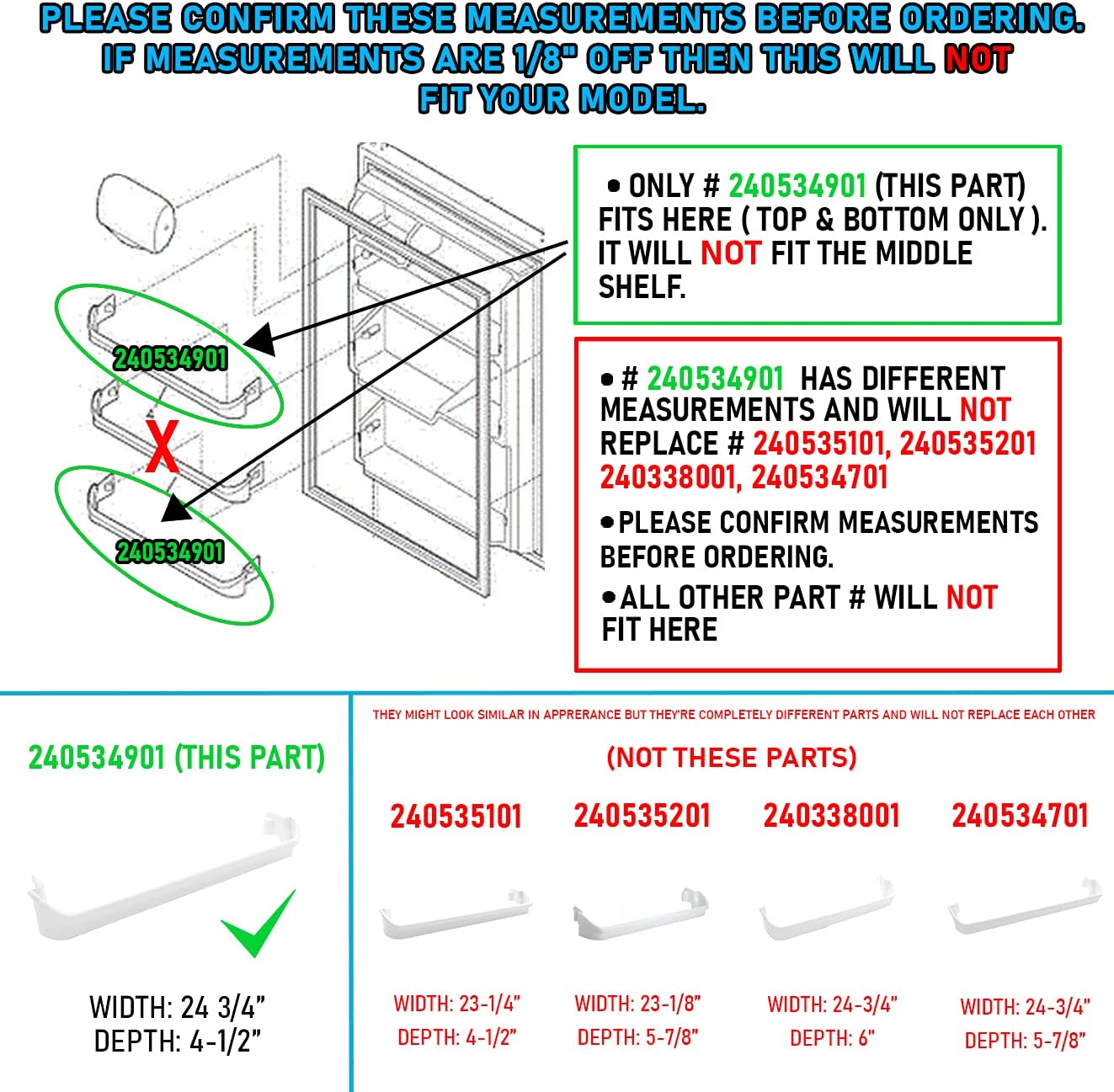 PLEASE CONFIRM THESE MEASUREMENTS BEFORE ORDERING. IF MEASUREMENTS ARE 1/8" OFF THEN THIS WILL NOT FIT YOUR MODEL.

240534901

X

240534901

• ONLY # 240534901 (THIS PART) FITS HERE ( TOP & BOTTOM ONLY ). IT WILL NOT FIT THE MIDDLE SHELF.

• # 240534901 HAS DIFFERENT MEASUREMENTS AND WILL NOT REPLACE # 240535101, 240535201 240338001, 240534701

• PLEASE CONFIRM MEASUREMENTS BEFORE ORDERING.

• ALL OTHER PART # WILL NOT FIT HERE

240534901 (THIS PART)

WIDTH: 24 3/4"
DEPTH: 4-1/2"

THEY MIGHT LOOK SIMILAR IN APPRERANCE BUT THEY'RE COMPLETELY DIFFERENT PARTS AND WILL NOT REPLACE EACH OTHER

(NOT THESE PARTS)

240535101
WIDTH: 23-1/4"
DEPTH: 4-1/2"

240535201
WIDTH: 23-1/8"
DEPTH: 5-7/8"

240338001
WIDTH: 24-3/4"
DEPTH: 6"

240534701
WIDTH: 24-3/4"
DEPTH: 5-7/8"