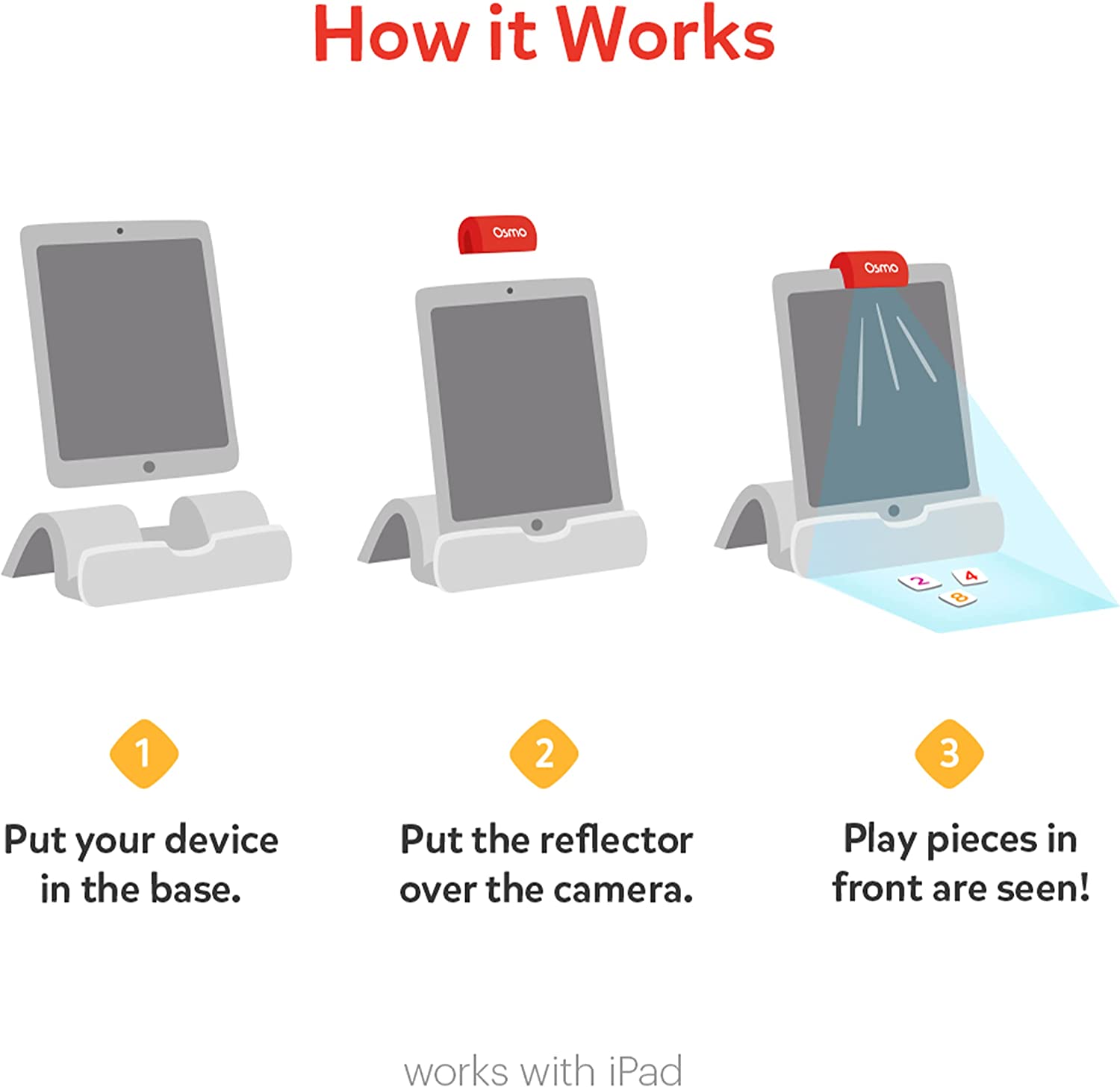 How it Works

Osmo

Osmo

2 4 8

1

Put your device in the base.

2

Put the reflector over the camera.

3

Play pieces in front are seen!

works with iPad