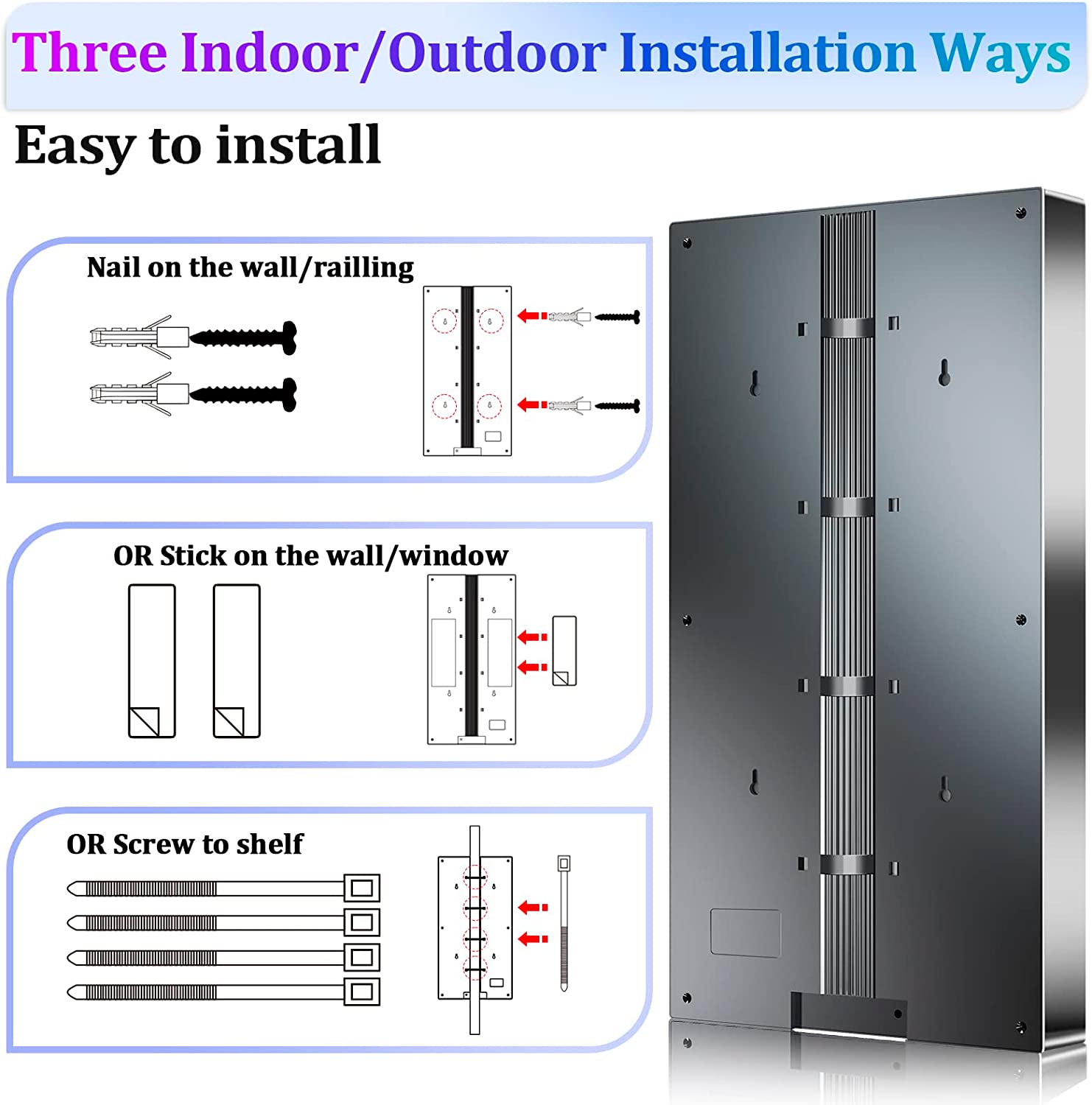 Three Indoor/Outdoor Installation Ways

Easy to install

Nail on the wall/railling

OR Stick on the wall/window

OR Screw to shelf