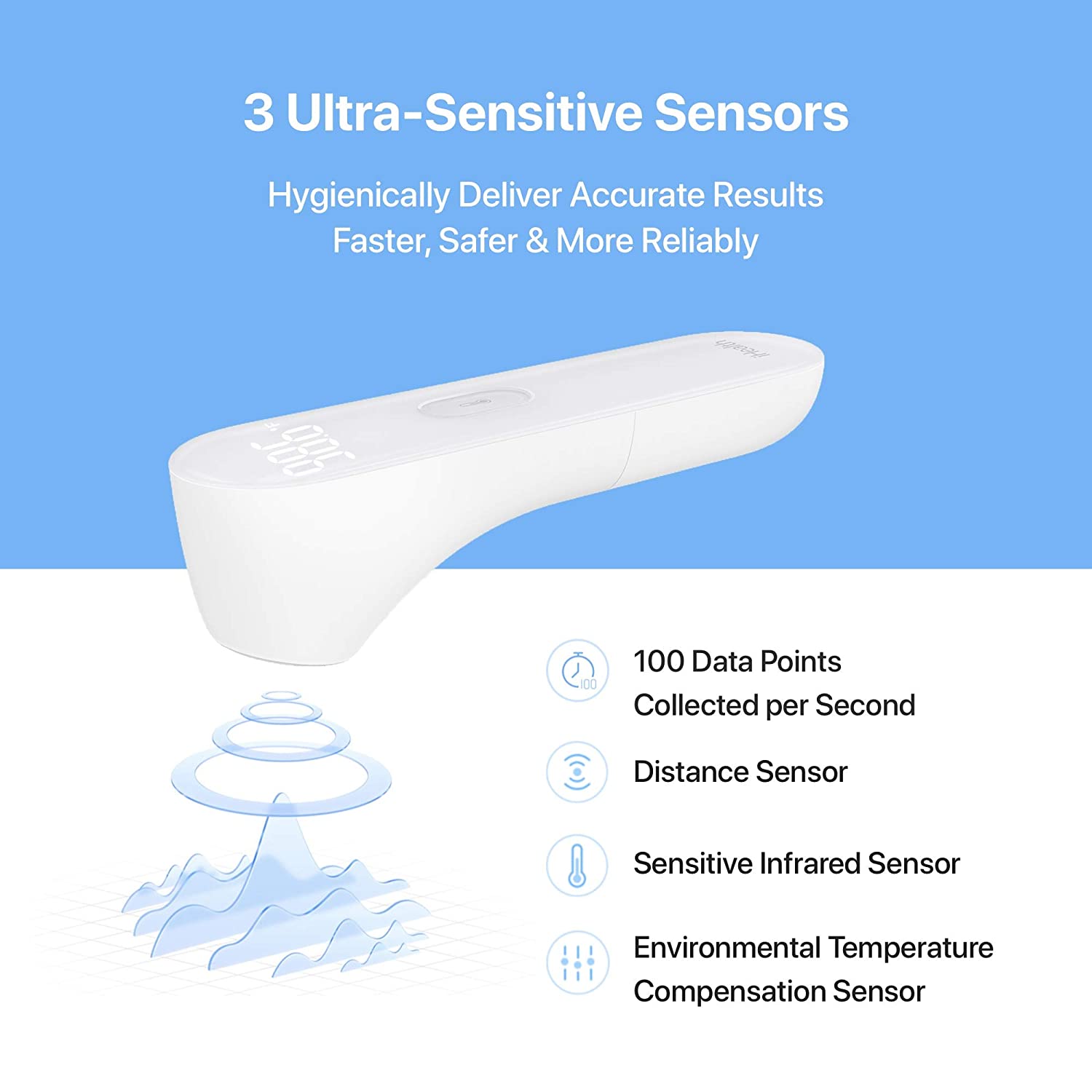 3 Ultra-Sensitive Sensors

Hygienically Deliver Accurate Results
Faster, Safer & More Reliably

iHealth

98.6 °F

100

100 Data Points
Collected per Second

Distance Sensor

Sensitive Infrared Sensor

Environmental Temperature
Compensation Sensor